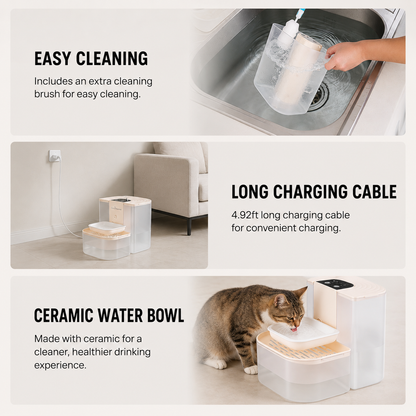 EASY CLEANING

Includes an extra cleaning brush for easy cleaning.

LONG CHARGING CABLE

4.92ft long charging cable for convenient charging.

CERAMIC WATER BOWL

Made with ceramic for a cleaner, healthier drinking experience.