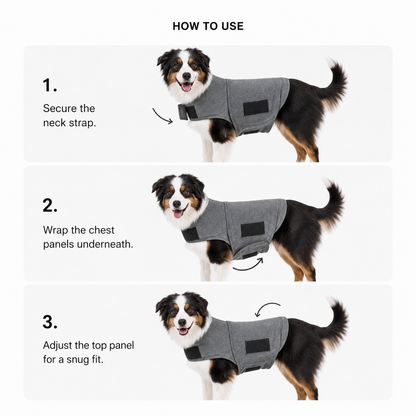 HOW TO USE

1.

Secure the neck strap.

2.

Wrap the chest panels underneath.

3.

Adjust the top panel for a snug fit.