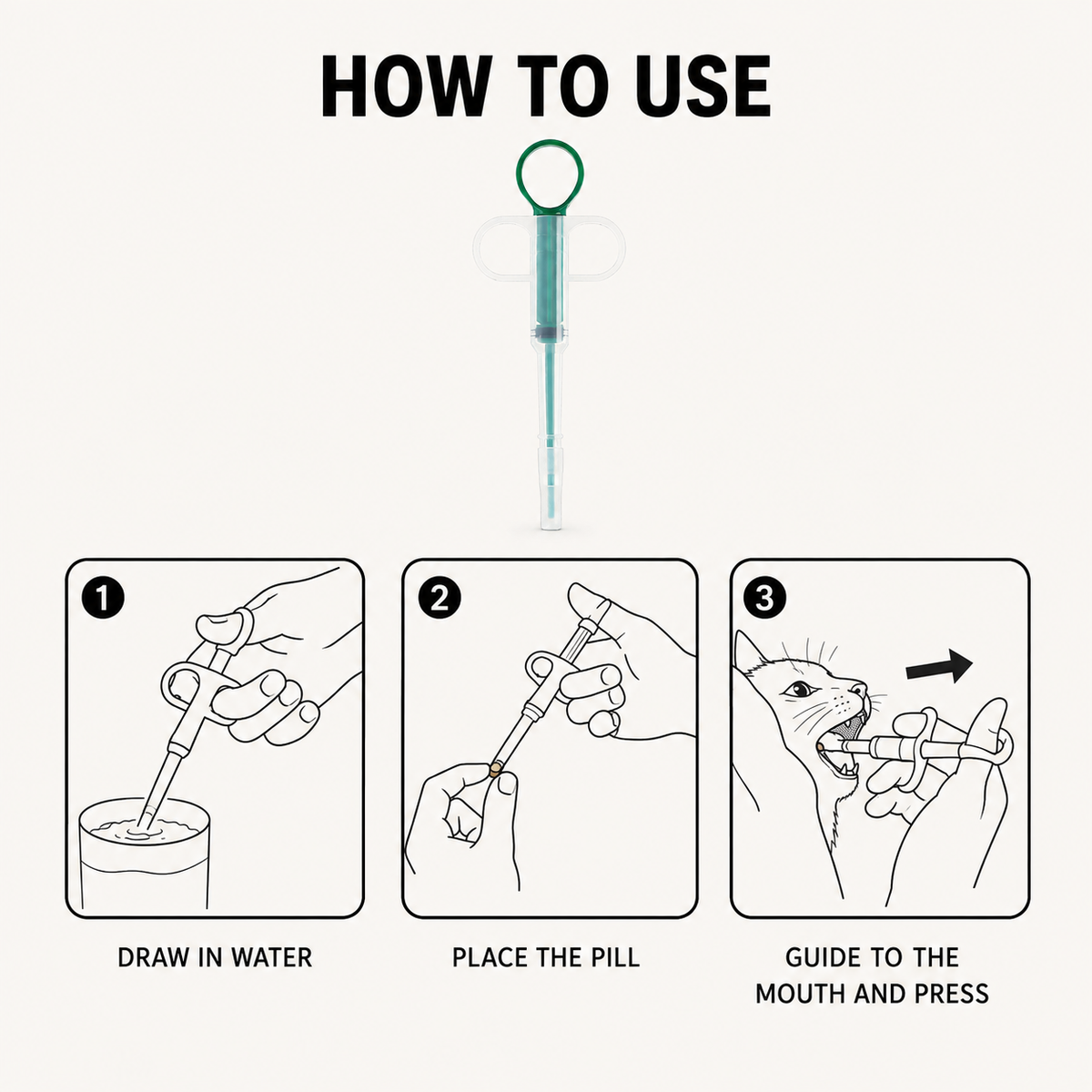 HOW TO USE

1

DRAW IN WATER

2

PLACE THE PILL

3

GUIDE TO THE MOUTH AND PRESS