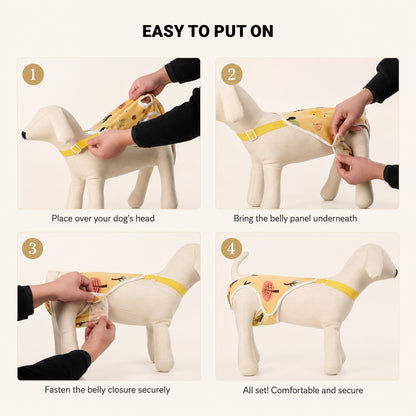 EASY TO PUT ON

1

Place over your dog's head

2

Bring the belly panel underneath

3

Fasten the belly closure securely

4

All set! Comfortable and secure