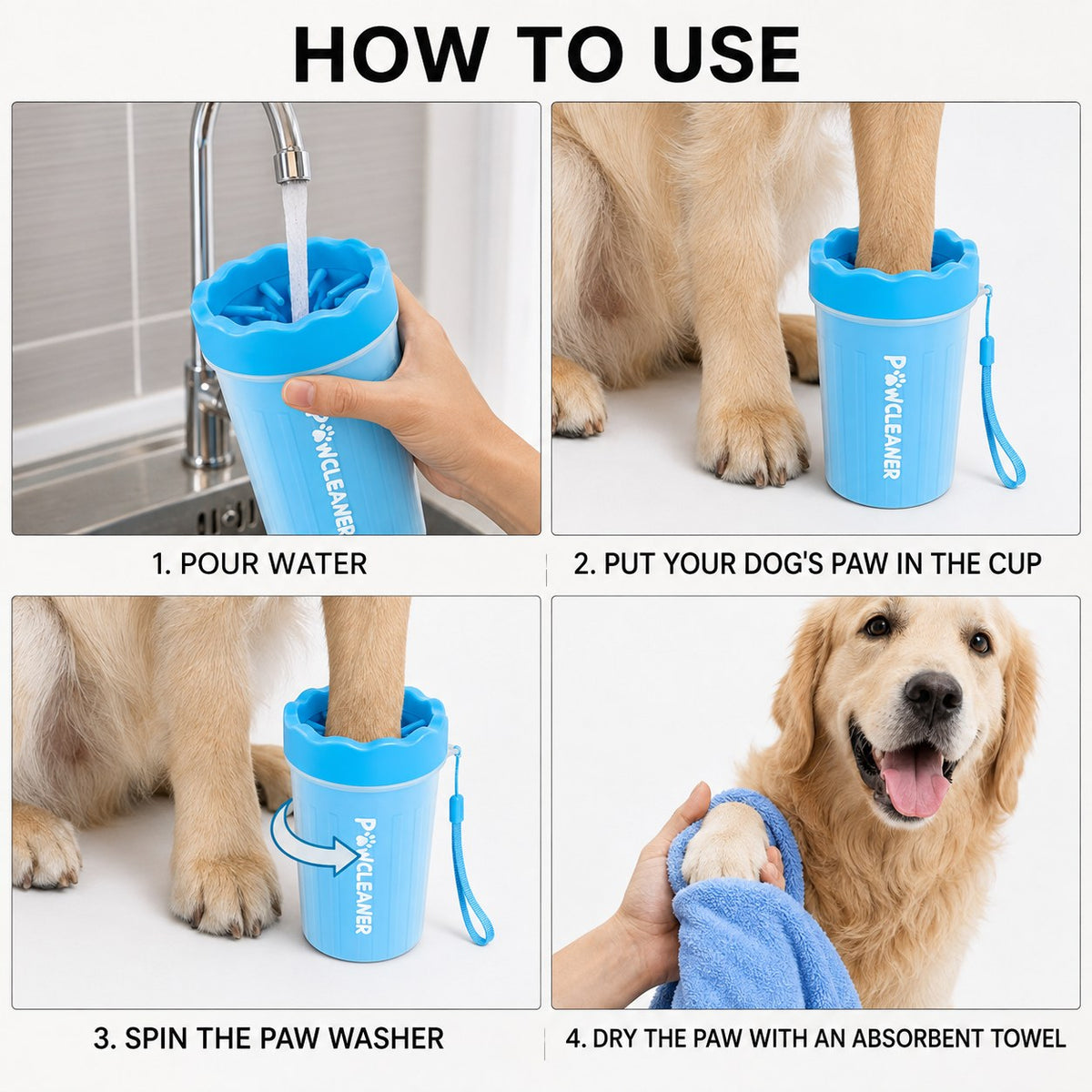 HOW TO USE

PAWCLEANER

1. POUR WATER

PAWCLEANER

2. PUT YOUR DOG'S PAW IN THE CUP

PAWCLEANER

3. SPIN THE PAW WASHER

4. DRY THE PAW WITH AN ABSORBENT TOWEL