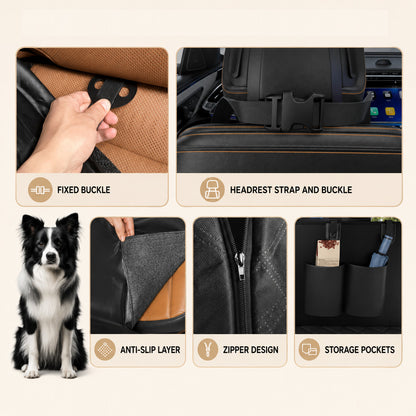 FIXED BUCKLE

HEADREST STRAP AND BUCKLE

ANTI-SLIP LAYER

ZIPPER DESIGN

STORAGE POCKETS