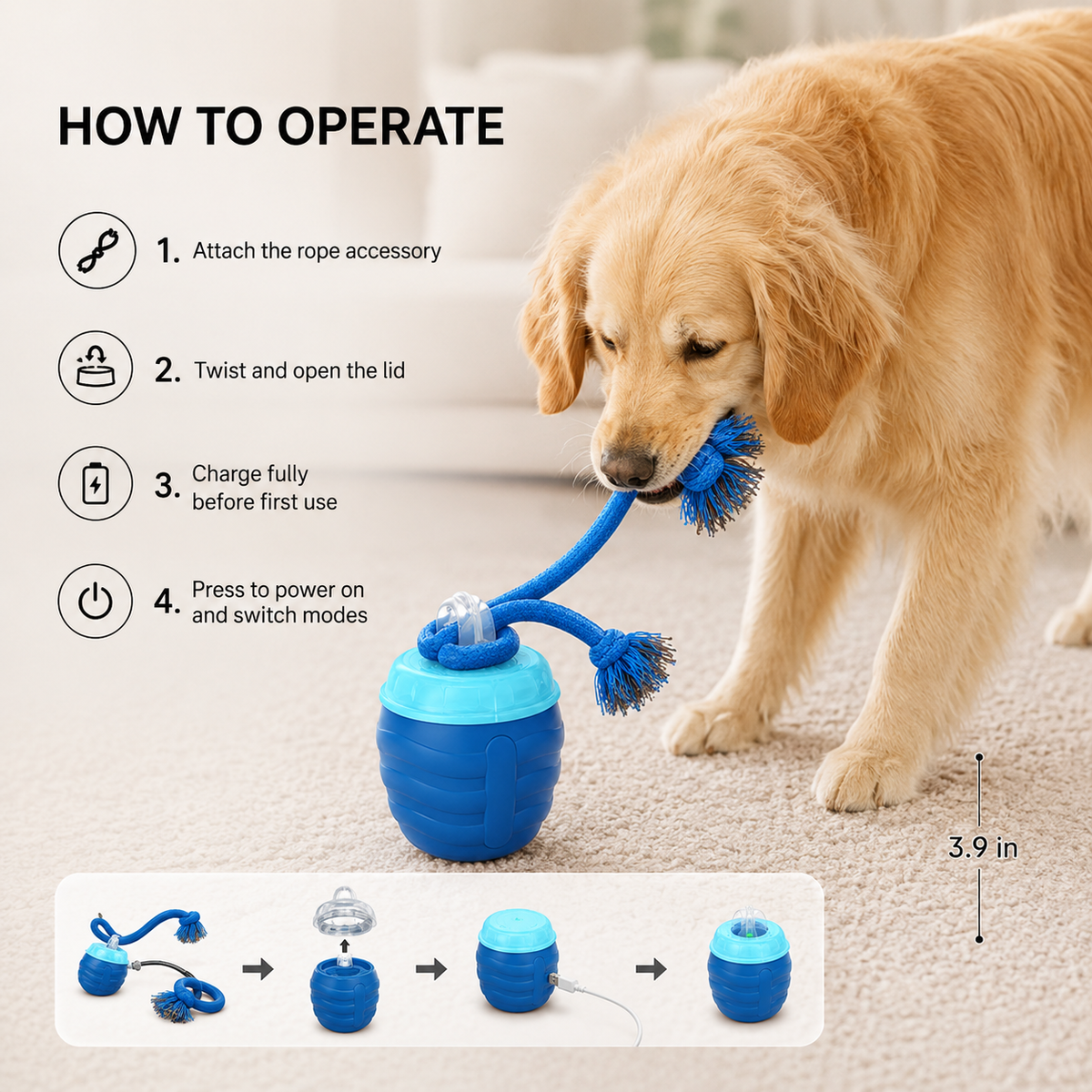 HOW TO OPERATE

1. Attach the rope accessory

2. Twist and open the lid

3. Charge fully before first use

4. Press to power on and switch modes

3.9 in