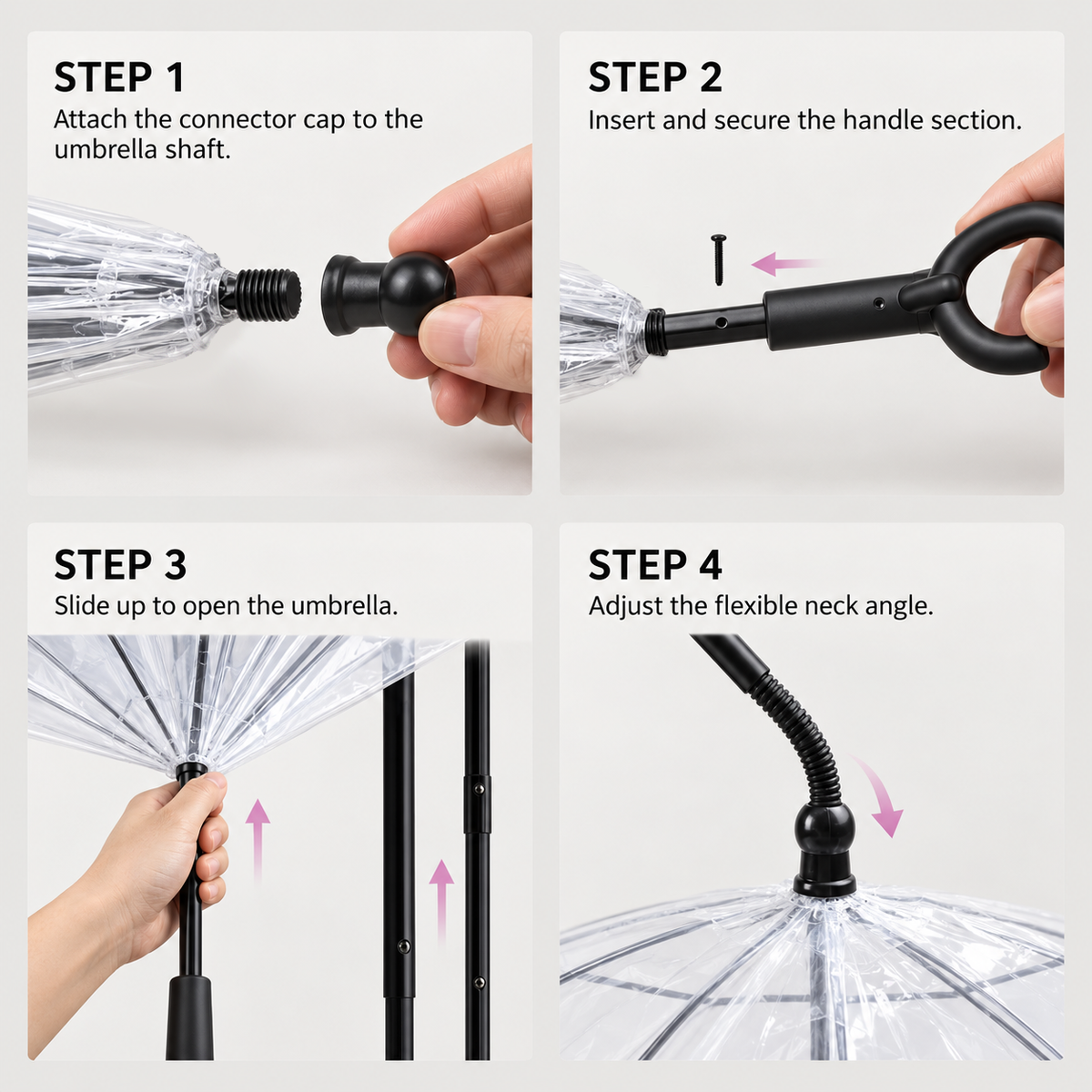 STEP 1
Attach the connector cap to the umbrella shaft.

STEP 2
Insert and secure the handle section.

STEP 3
Slide up to open the umbrella.

STEP 4
Adjust the flexible neck angle.