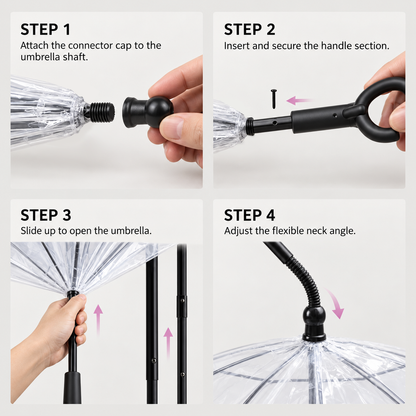 STEP 1
Attach the connector cap to the umbrella shaft.

STEP 2
Insert and secure the handle section.

STEP 3
Slide up to open the umbrella.

STEP 4
Adjust the flexible neck angle.